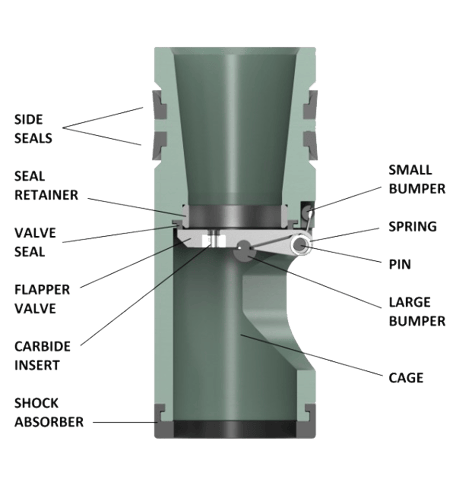 SIDE SEALS

SEAL RETAINER

VALVE SEAL

FLAPPER VALVE

CARBIDE INSERT

SHOCK ABSORBER

SMALL BUMPER

SPRING

PIN

LARGE BUMPER

CAGE