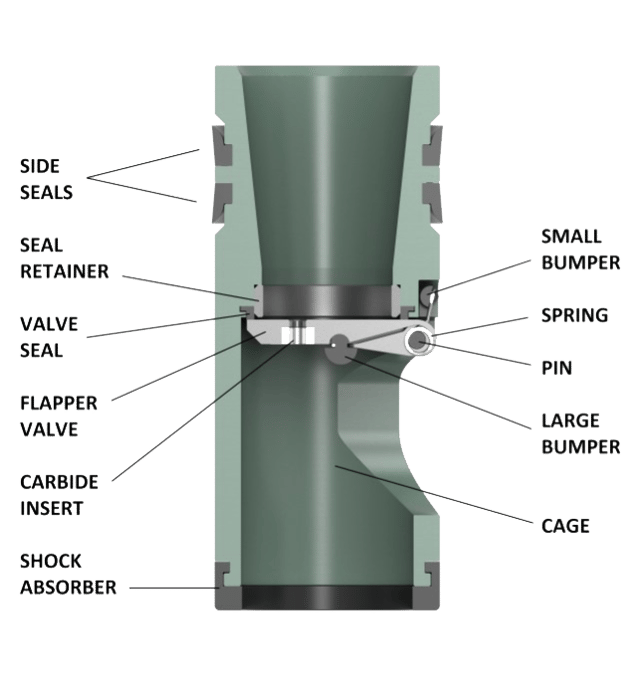 SIDE SEALS

SEAL RETAINER

VALVE SEAL

FLAPPER VALVE

CARBIDE INSERT

SHOCK ABSORBER

SMALL BUMPER

SPRING

PIN

LARGE BUMPER

CAGE