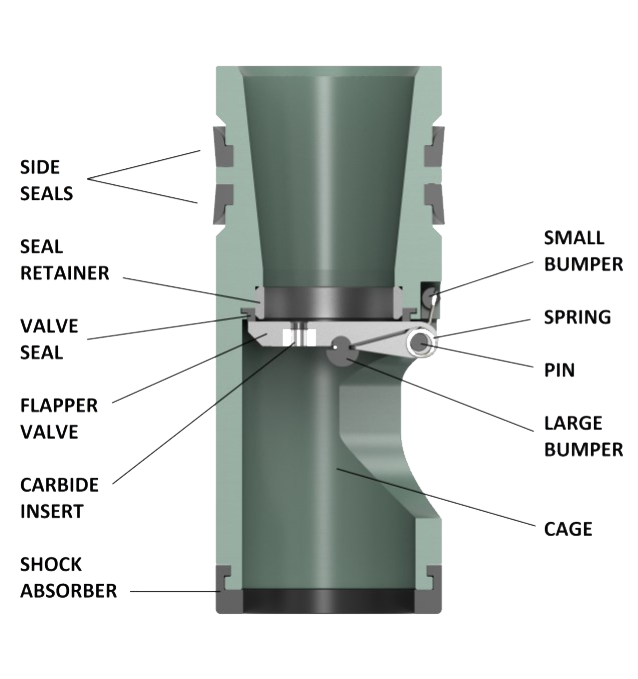 SIDE SEALS

SEAL RETAINER

VALVE SEAL

FLAPPER VALVE

CARBIDE INSERT

SHOCK ABSORBER

SMALL BUMPER

SPRING

PIN

LARGE BUMPER

CAGE